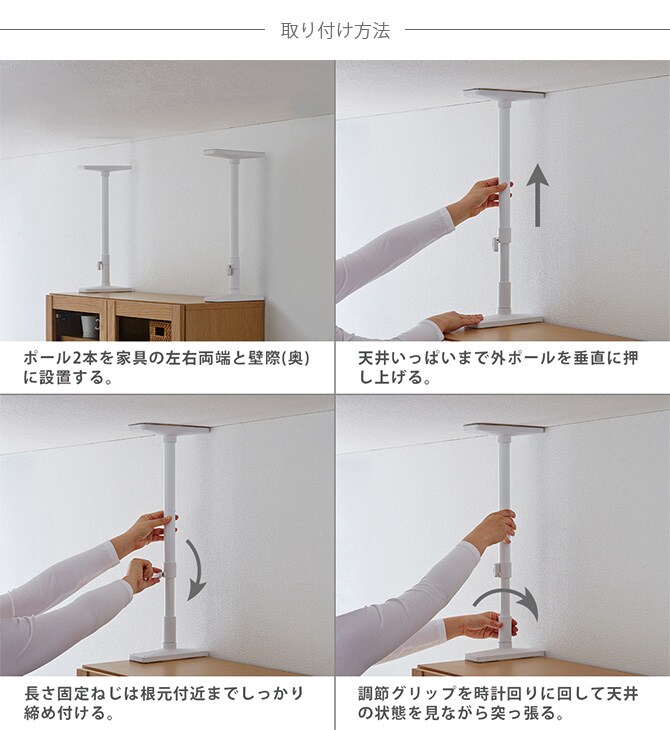 取り付け方法

ポール2本を家具の左右両端と壁際(奥)に設置する。

天井いっぱいまで外ポールを垂直に押し上げる。

長さ固定ねじは根元付近までしっかり締め付ける。

調節グリップを時計回りに回して天井の状態を見ながら突っ張る。