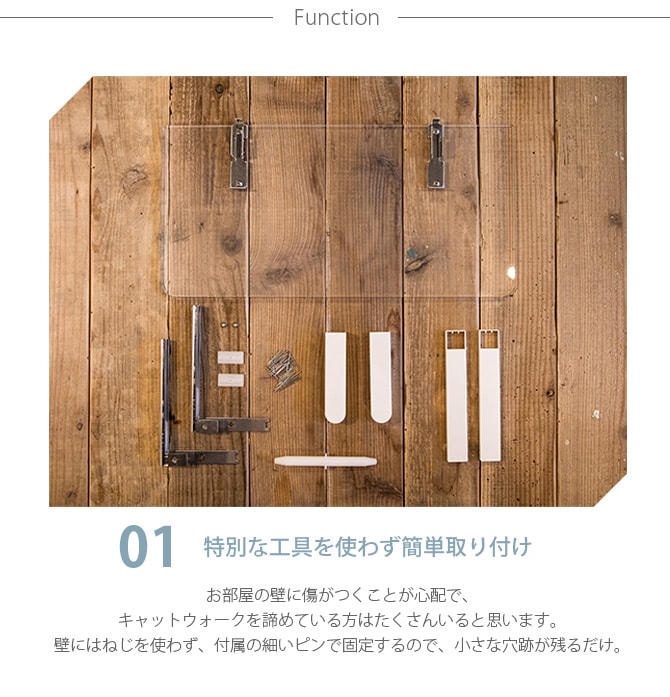 Function

01 特別な工具を使わず簡単取り付け

お部屋の壁に傷がつくことが心配で、
キャットウォークを諦めている方はたくさんいると思います。
壁にはねじを使わず、付属の細いピンで固定するので、小さな穴跡が残るだけ。