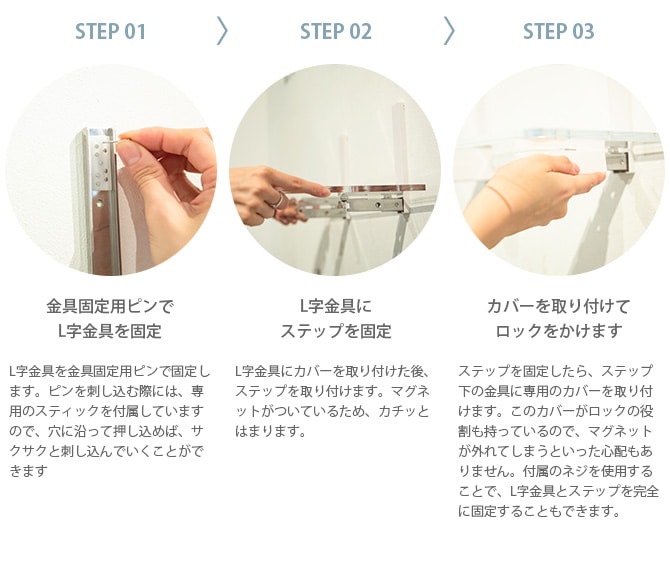 STEP 01

金具固定用ピンで
L字金具を固定

L字金具を金具固定用ピンで固定します。ピンを刺し込む際には、専用のスティックを付属していますので、穴に沿って押し込めば、サクサクと刺し込んでいくことができます

STEP 02

L字金具に
ステップを固定

L字金具にカバーを取り付けた後、ステップを取り付けます。マグネットがついているため、カチッとはまります。

STEP 03

カバーを取り付けて
ロックをかけます

ステップを固定したら、ステップ下の金具に専用のカバーを取り付けます。このカバーがロックの役割も持っているので、マグネットが外れてしまうといった心配もありません。付属のネジを使用することで、L字金具とステップを完全に固定することもできます。