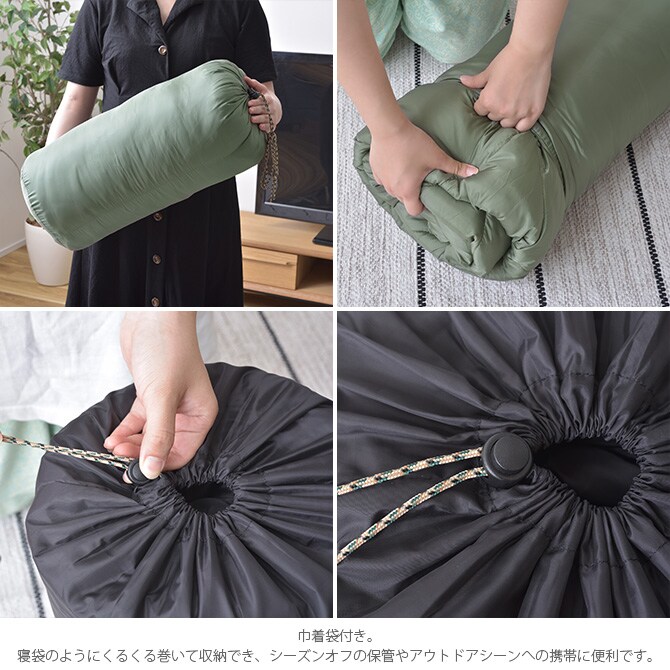 巾着袋付き。
寝袋のようにくるくる巻いて収納でき、シーズンオフの保管やアウトドアシーンへの携帯に便利です。