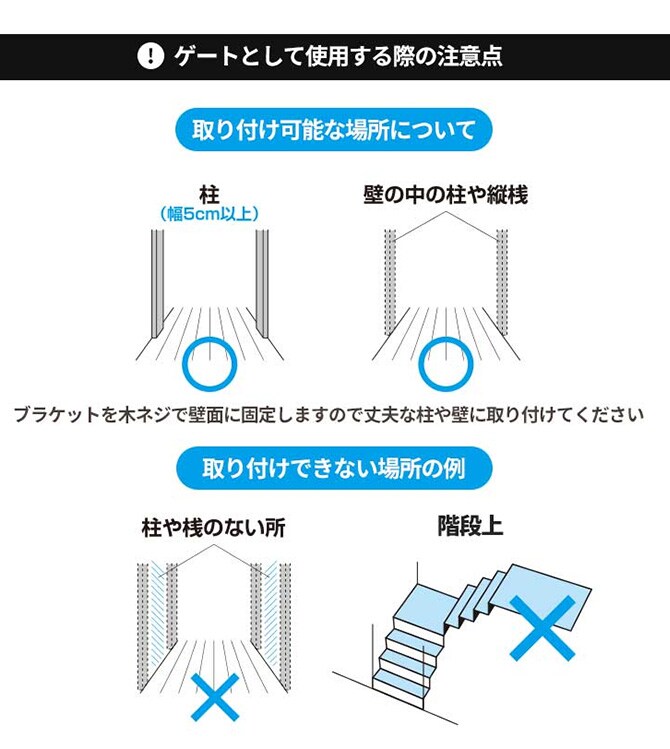 ! ゲートとして使用する際の注意点

取り付け可能な場所について

柱
（幅5cm以上）

壁の中の柱や縦桟

ブラケットを木ネジで壁面に固定しますので丈夫な柱や壁に取り付けてください

取り付けできない場所の例

柱や桟のない所

階段上