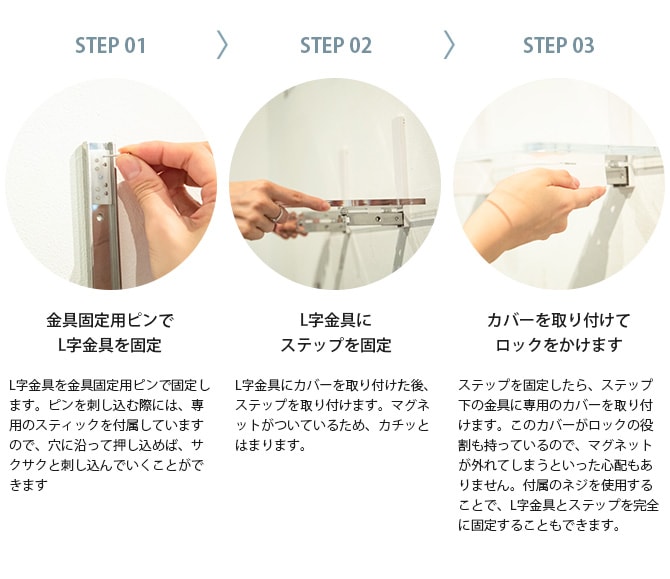 STEP 01

金具固定用ピンで
L字金具を固定

L字金具を金具固定用ピンで固定します。ピンを刺し込む際には、専用のスティックを付属していますので、穴に沿って押し込めば、サクサクと刺し込んでいくことができます

STEP 02

L字金具に
ステップを固定

L字金具にカバーを取り付けた後、ステップを取り付けます。マグネットがついているため、カチッとはまります。

STEP 03

カバーを取り付けて
ロックをかけます

ステップを固定したら、ステップ下の金具に専用のカバーを取り付けます。このカバーがロックの役割も持っているので、マグネットが外れてしまうといった心配もありません。付属のネジを使用することで、L字金具とステップを完全に固定することもできます。