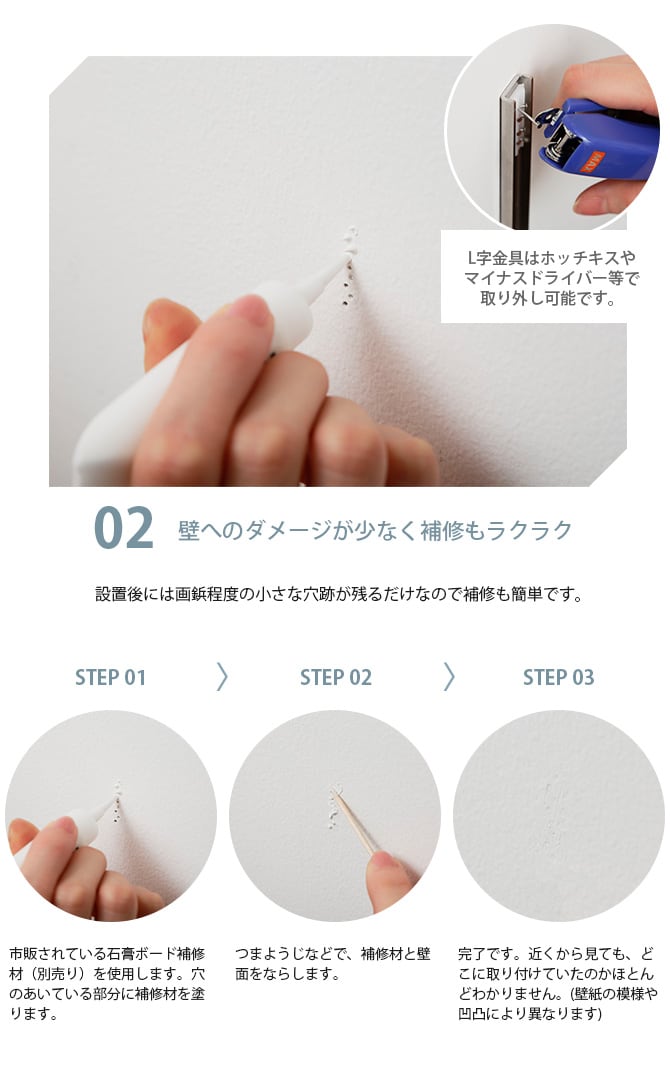 L字金具はホッチキスやマイナスドライバー等で取り外し可能です。

02 壁へのダメージが少なく補修もラクラク

設置後には画鋲程度の小さな穴跡が残るだけなので補修も簡単です。

STEP 01

STEP 02

STEP 03

市販されている石膏ボード補修材（別売り）を使用します。穴のあいている部分に補修材を塗ります。

つまようじなどで、補修材と壁面をならします。

完了です。近くから見ても、どこに取り付けていたのかほとんどわかりません。(壁紙の模様や凹凸により異なります)