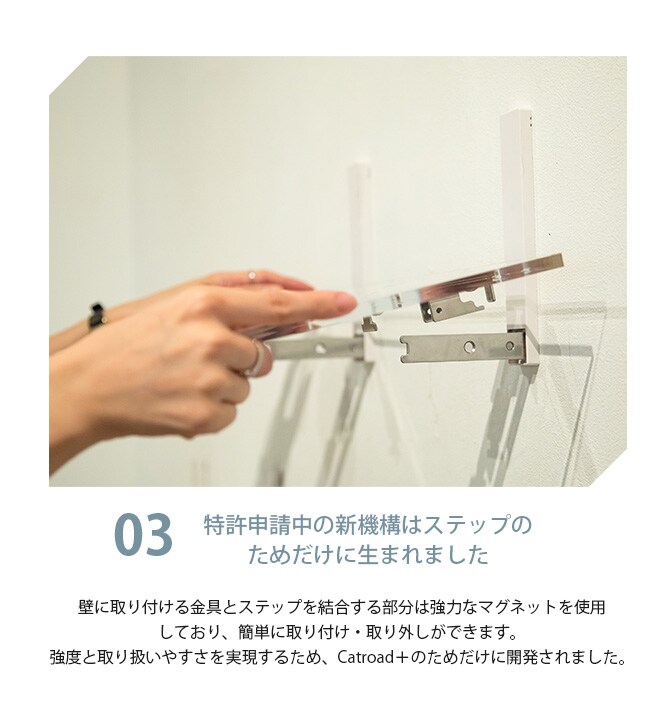 03 特許申請中の新機構はステップのためだけに生まれました

壁に取り付ける金具とステップを結合する部分は強力なマグネットを使用しており、簡単に取り付け・取り外しができます。
強度と取り扱いやすさを実現するため、Catroad＋のためだけに開発されました。