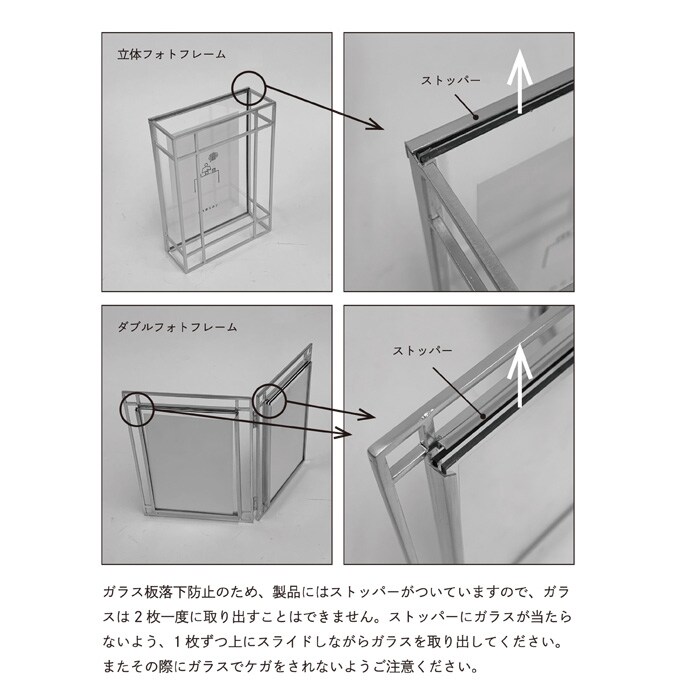 立体フォトフレーム

ストッパー

ダブルフォトフレーム

ストッパー

ガラス板落下防止のため、製品にはストッパーがついていますので、ガラスは２枚一度に取り出すことはできません。ストッパーにガラスが当たらないよう、１枚ずつ上にスライドしながらガラスを取り出してください。またその際にガラスでケガをされないようご注意ください。