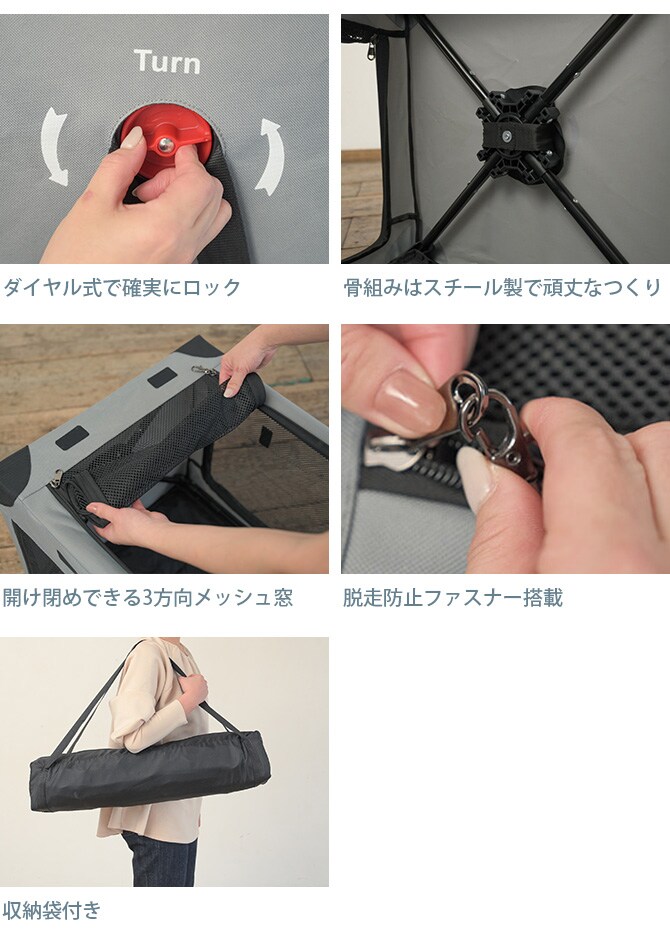 Turn

ダイヤル式で確実にロック

骨組みはスチール製で頑丈なつくり

開け閉めできる3方向メッシュ窓

脱走防止ファスナー搭載

収納袋付き