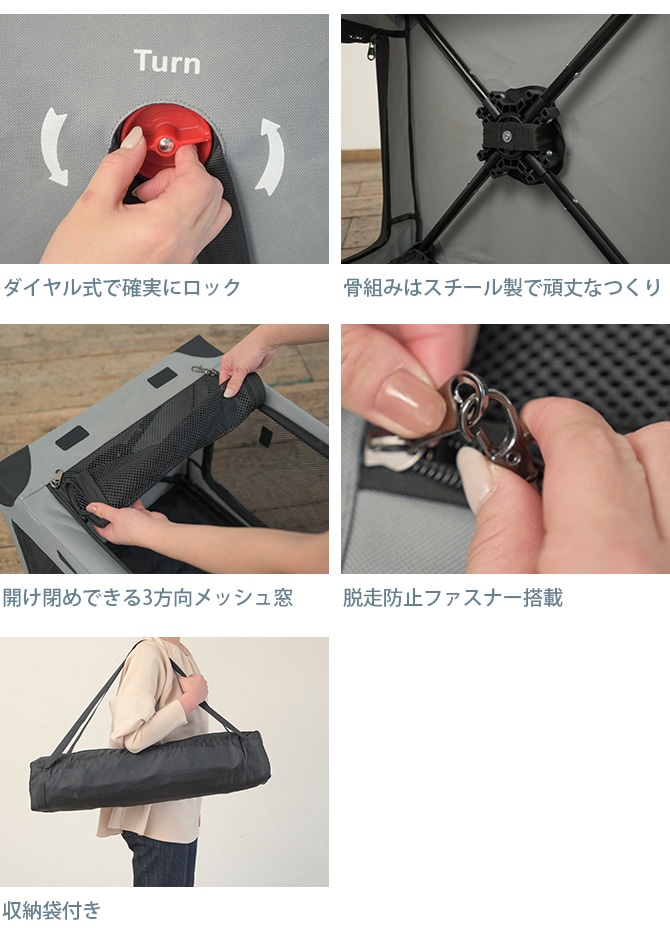 Turn

ダイヤル式で確実にロック

骨組みはスチール製で頑丈なつくり

開け閉めできる3方向メッシュ窓

脱走防止ファスナー搭載

収納袋付き