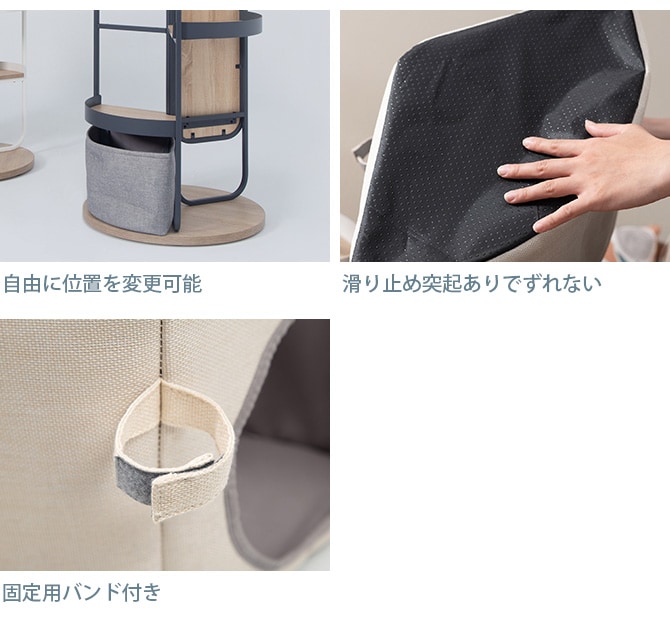 自由に位置を変更可能

滑り止め突起ありでずれない

固定用バンド付き