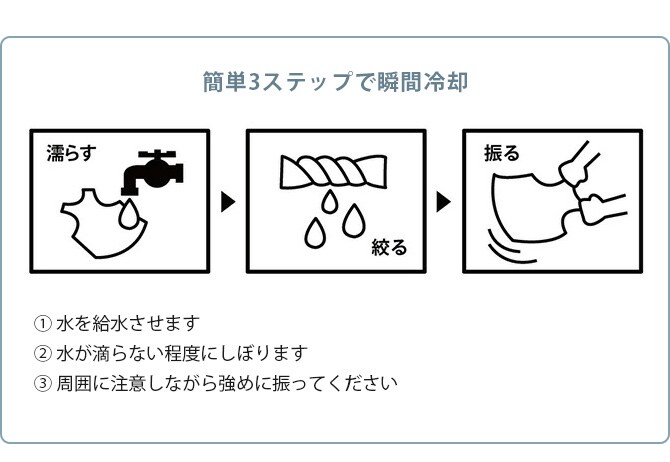 簡単3ステップで瞬間冷却

濡らす

絞る

振る

① 水を給水させます
② 水が滴らない程度にしぼります
③ 周囲に注意しながら強めに振ってください