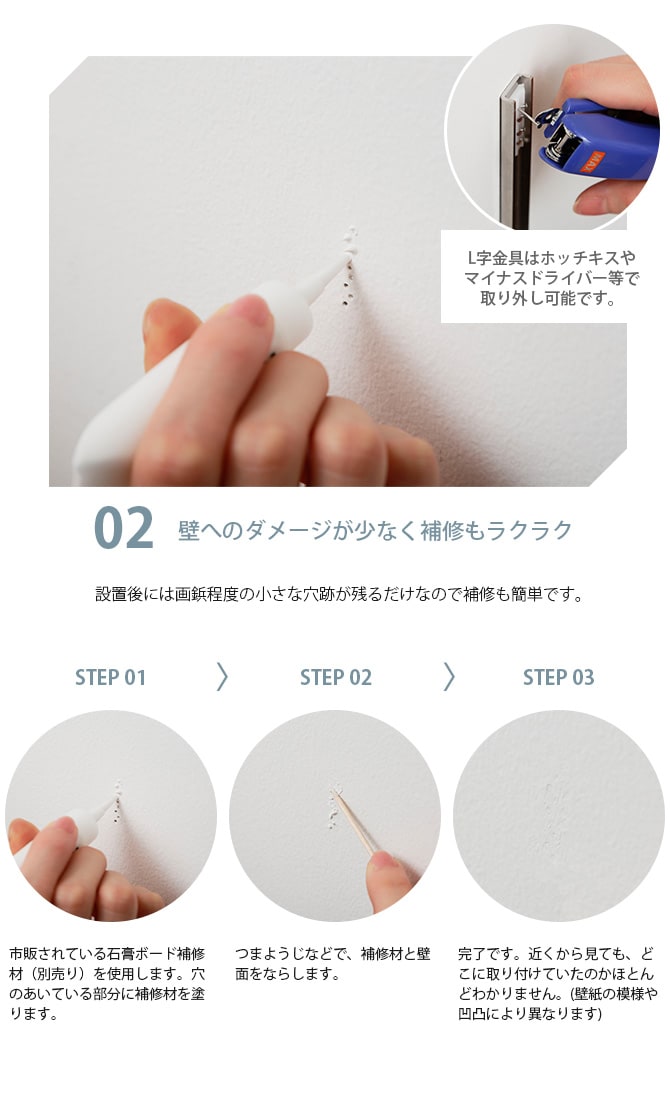 L字金具はホッチキスやマイナスドライバー等で取り外し可能です。

02 壁へのダメージが少なく補修もラクラク

設置後には画鋲程度の小さな穴跡が残るだけなので補修も簡単です。

STEP 01

STEP 02

STEP 03

市販されている石膏ボード補修材（別売り）を使用します。穴のあいている部分に補修材を塗ります。

つまようじなどで、補修材と壁面をならします。

完了です。近くから見ても、どこに取り付けていたのかほとんどわかりません。(壁紙の模様や凹凸により異なります)