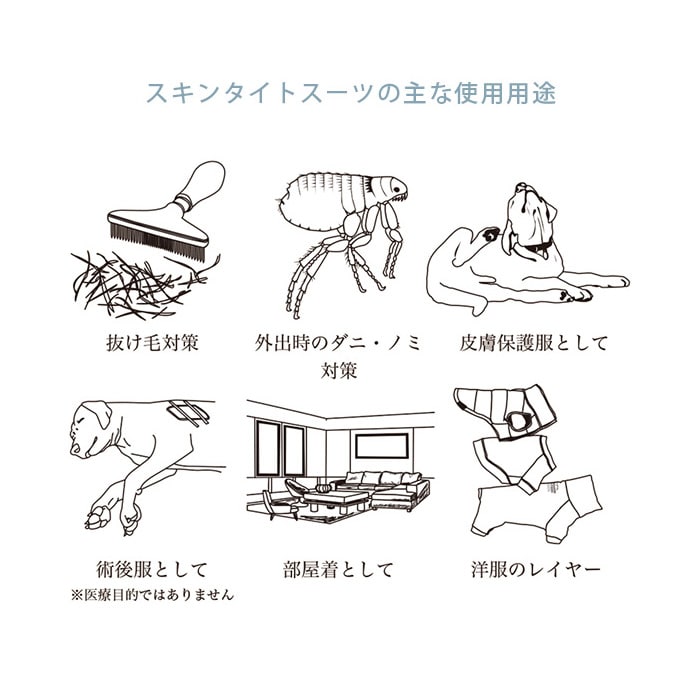 スキンタイトスーツの主な使用用途

抜け毛対策

外出時のダニ・ノミ対策

皮膚保護服として

術後服として
※医療目的ではありません

部屋着として

洋服のレイヤー