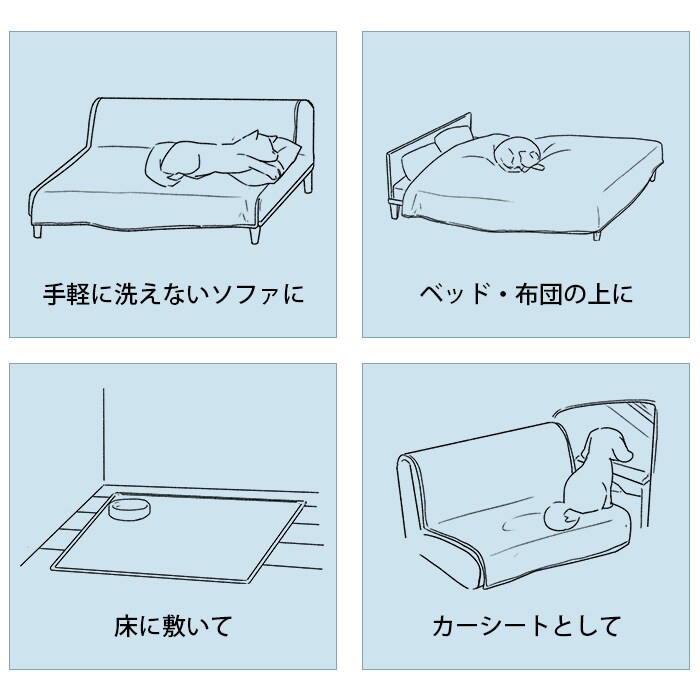 手軽に洗えないソファに

ベッド・布団の上に

床に敷いて

カーシートとして