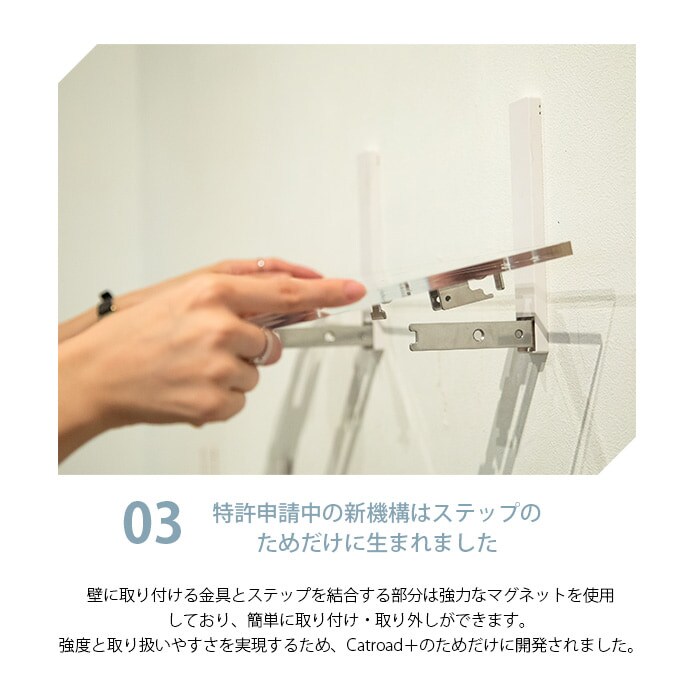 03 特許申請中の新機構はステップのためだけに生まれました

壁に取り付ける金具とステップを結合する部分は強力なマグネットを使用しており、簡単に取り付け・取り外しができます。
強度と取り扱いやすさを実現するため、Catroad＋のためだけに開発されました。