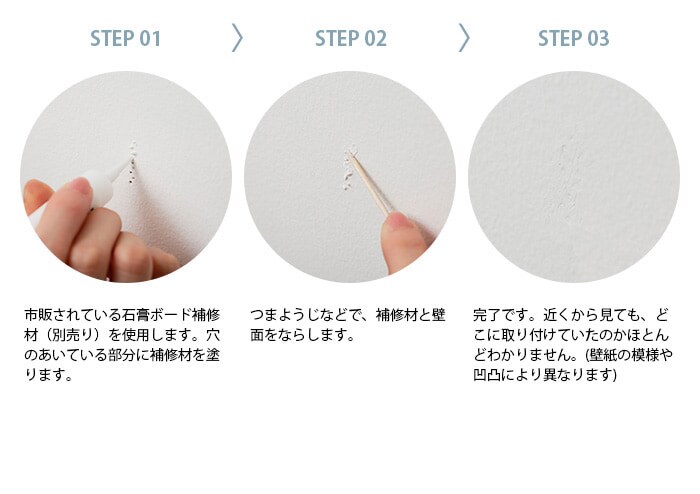 STEP 01

市販されている石膏ボード補修材（別売り）を使用します。穴のあいている部分に補修材を塗ります。

STEP 02

つまようじなどで、補修材と壁面をならします。

STEP 03

完了です。近くから見ても、どこに取り付けていたのかほとんどわかりません。(壁紙の模様や凹凸により異なります)