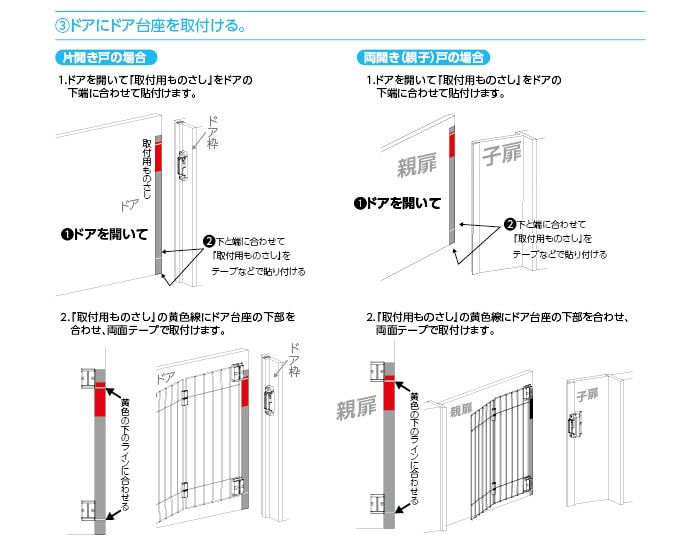 ③ドアにドア台座を取付ける。

片開き戸の場合

1.ドアを開いて『取付用ものさし』をドアの下端に合わせて貼付けます。

取付用ものさし

ドア枠

ドア

❶ドアを開いて

❷下と端に合わせて『取付用ものさし』をテープなどで貼り付ける

2.『取付用ものさし』の黄色線にドア台座の下部を合わせ、両面テープで取付けます。

黄色の下のラインに合わせる

ドア

ドア枠

両開き(親子)戸の場合

1.ドアを開いて『取付用ものさし』をドアの下端に合わせて貼付けます。

親扉

子扉

❶ドアを開いて

❷下と端に合わせて『取付用ものさし』をテープなどで貼り付ける

2.『取付用ものさし』の黄色線にドア台座の下部を合わせ、両面テープで取付けます。

親扉

黄色の下のラインに合わせる

親扉

子扉