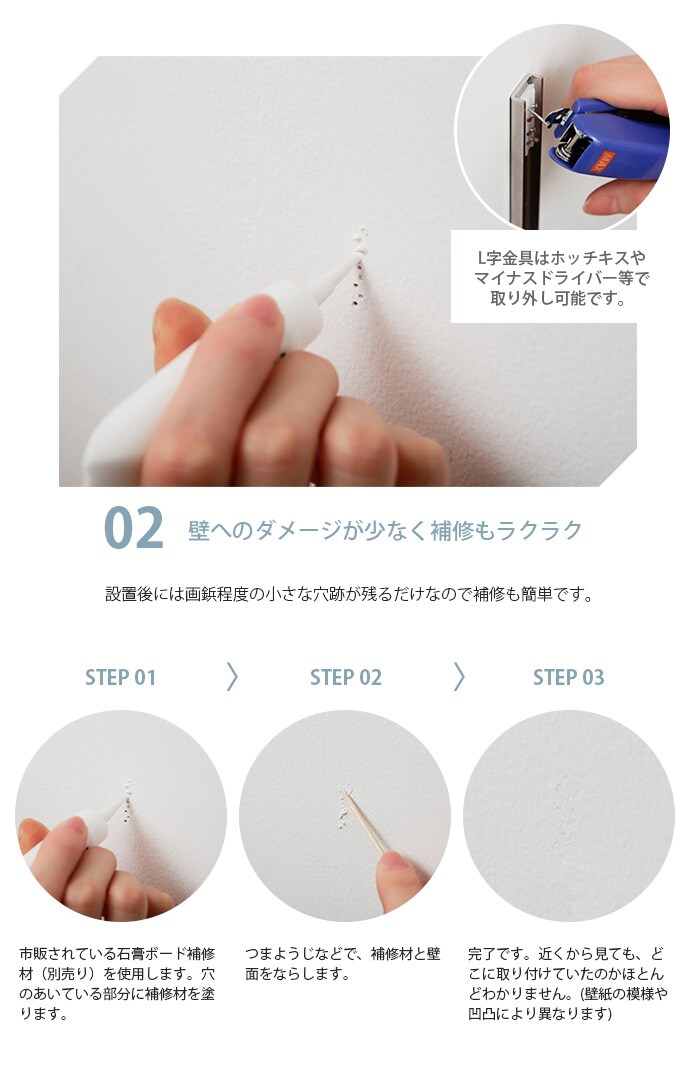 L字金具はホッチキスやマイナスドライバー等で取り外し可能です。

02 壁へのダメージが少なく補修もラクラク

設置後には画鋲程度の小さな穴跡が残るだけなので補修も簡単です。

STEP 01

STEP 02

STEP 03

市販されている石膏ボード補修材（別売り）を使用します。穴のあいている部分に補修材を塗ります。

つまようじなどで、補修材と壁面をならします。

完了です。近くから見ても、どこに取り付けていたのかほとんどわかりません。(壁紙の模様や凹凸により異なります)