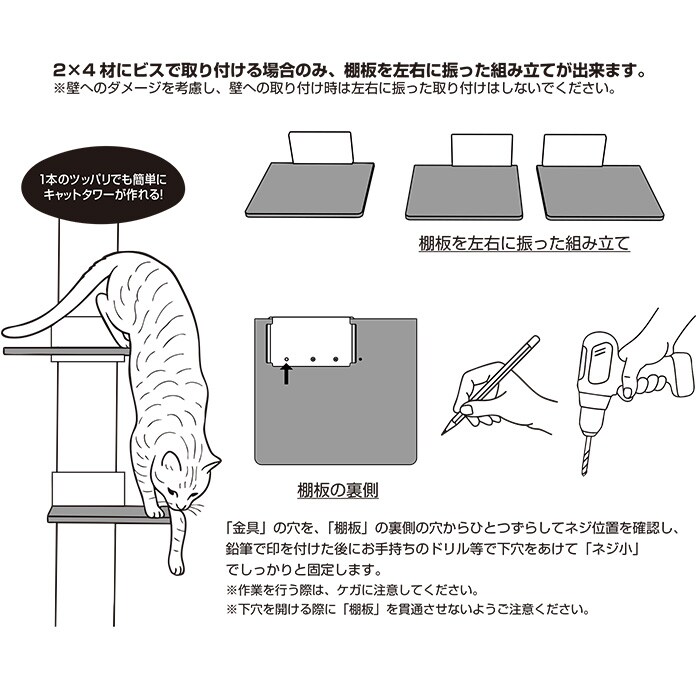 2×4 材にビスで取り付ける場合のみ、棚板を左右に振った組み立てが出来ます。
※壁へのダメージを考慮し、壁への取り付け時は左右に振った取り付けはしないでください。

1本のツッパリでも簡単にキャットタワーが作れる!

棚板を左右に振った組み立て

棚板の裏側

「金具」の穴を、「棚板」の裏側の穴からひとつずらしてネジ位置を確認し、鉛筆で印を付けた後にお手持ちのドリル等で下穴をあけて「ネジ小」でしっかりと固定します。
※作業を行う際は、ケガに注意してください。
※下穴を開ける際に「棚板」を貫通させないようご注意ください。