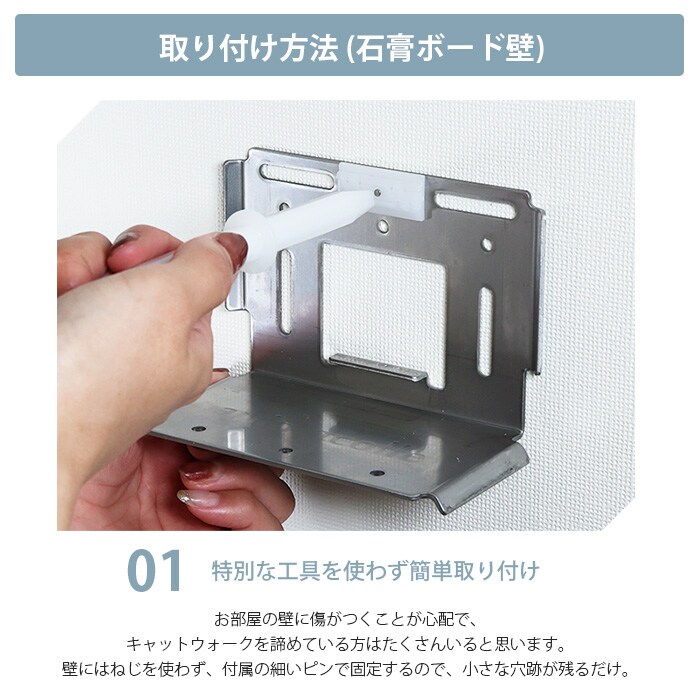 取り付け方法 (石膏ボード壁)

01 特別な工具を使わず簡単取り付け

お部屋の壁に傷がつくことが心配で、
キャットウォークを諦めている方はたくさんいると思います。
壁にはねじを使わず、付属の細いピンで固定するので、小さな穴跡が残るだけ。