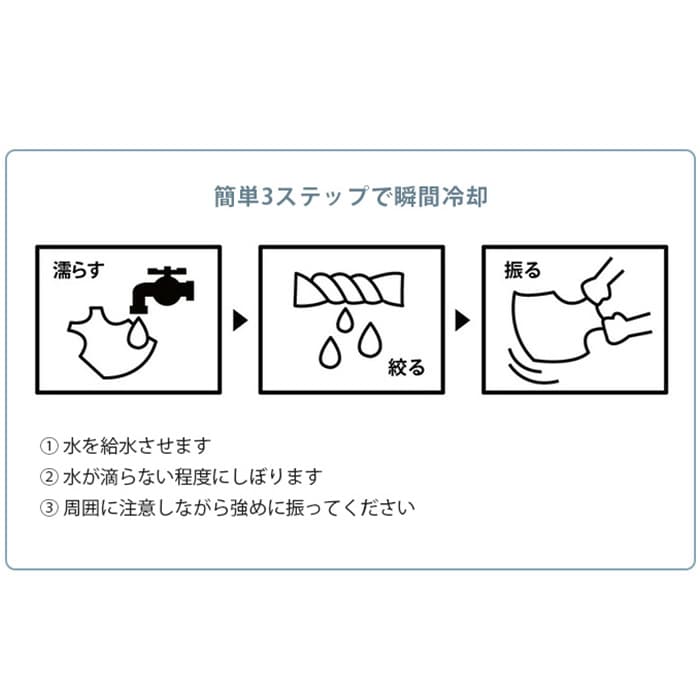 簡単3ステップで瞬間冷却

濡らす

絞る

振る

① 水を給水させます
② 水が滴らない程度にしぼります
③ 周囲に注意しながら強めに振ってください