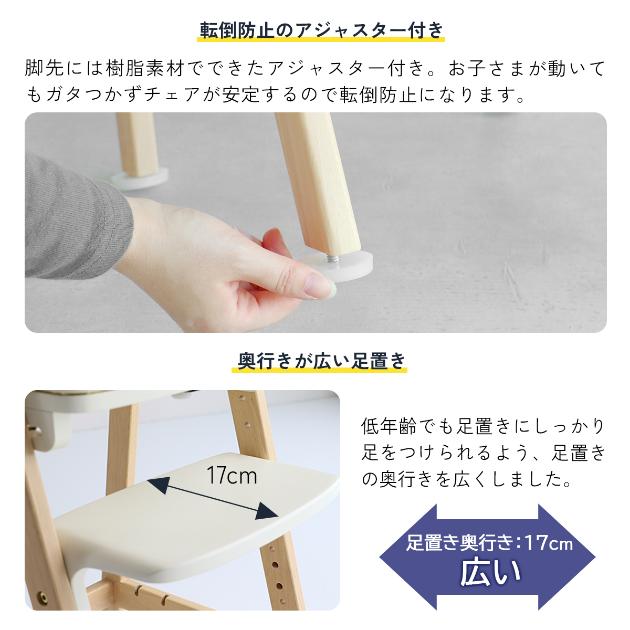 転倒防止のアジャスター付き

脚先には樹脂素材でできたアジャスター付き。お子さまが動いてもガタつかずチェアが安定するので転倒防止になります。

奥行きが広い足置き

17cm

低年齢でも足置きにしっかり足をつけられるよう、足置きの奥行きを広くしました。

足置き奥行き:17cm
広い