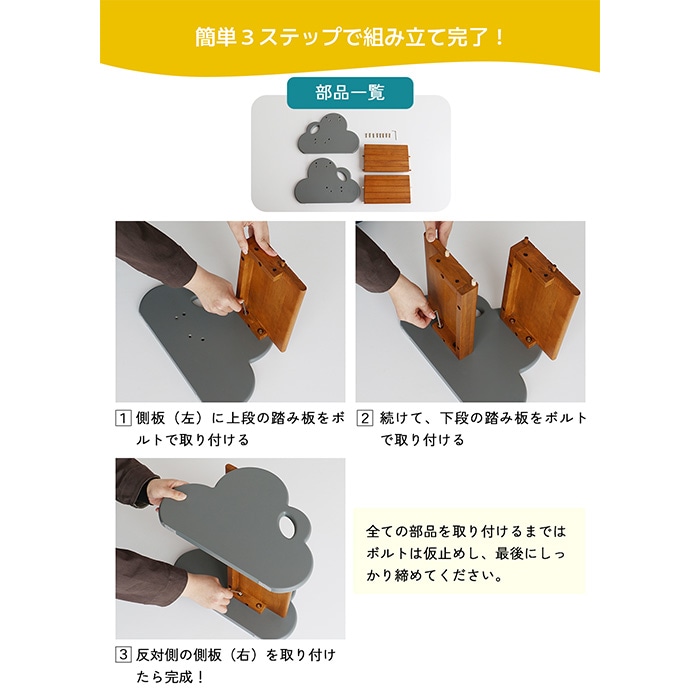 簡単３ステップで組み立て完了！

部品一覧

1 側板（左）に上段の踏み板をボルトで取り付ける

2 続けて、下段の踏み板をボルトで取り付ける

3 反対側の側板（右）を取り付けたら完成！

全ての部品を取り付けるまではボルトは仮止めし、最後にしっかり締めてください。