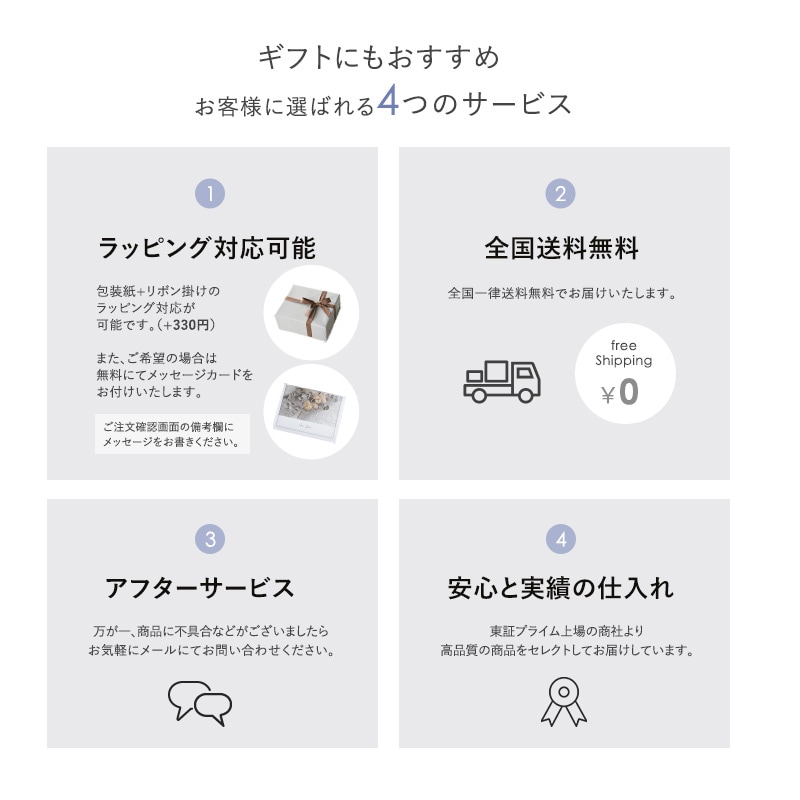 ギフトにもおすすめ
お客様に選ばれる4つのサービス

1

ラッピング対応可能

包装紙+リボン掛けのラッピング対応が可能です。(+330円)

また、ご希望の場合は無料にてメッセージカードをお付けいたします。

ご注文確認画面の備考欄にメッセージをお書きください。

2

全国送料無料

全国一律送料無料でお届けいたします。

free Shipping
¥0

3

アフターサービス

万が一、商品に不具合などがございましたらお気軽にメールにてお問い合わせください。

4

安心と実績の仕入れ

東証プライム上場の商社より高品質の商品をセレクトしてお届けしています。