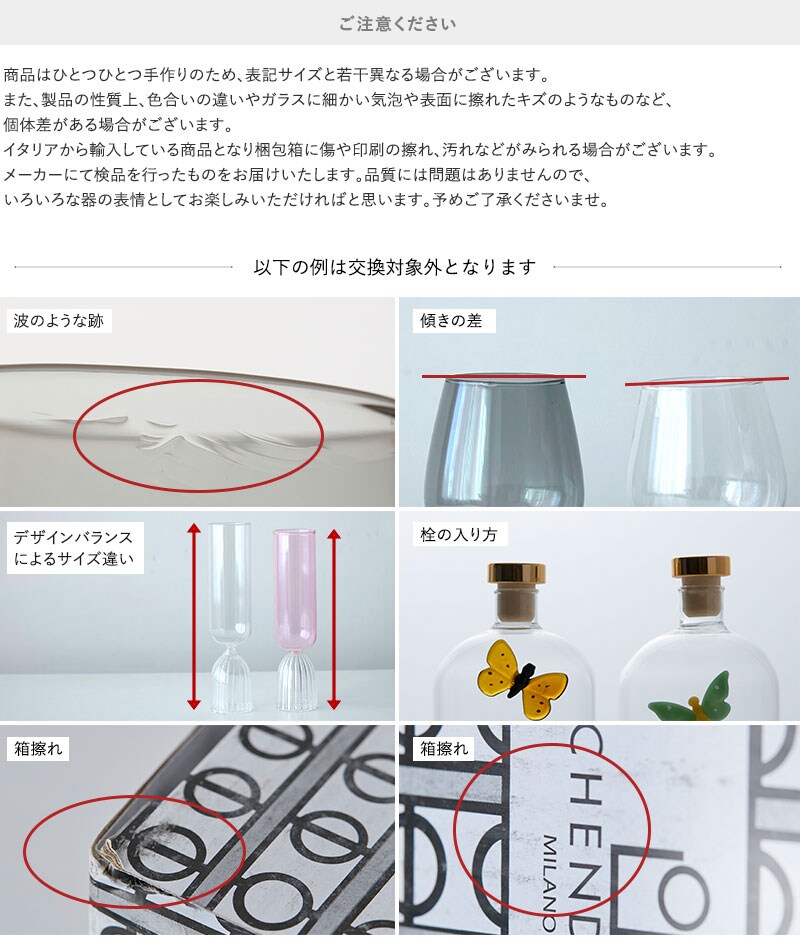 ご注意ください

商品はひとつひとつ手作りのため、表記サイズと若干異なる場合がございます。
また、製品の性質上、色合いの違いやガラスに細かい気泡や表面に擦れたキズのようなものなど、
個体差がある場合がございます。
イタリアから輸入している商品となり梱包箱に傷や印刷の擦れ、汚れなどがみられる場合がございます。
メーカーにて検品を行ったものをお届けいたします。品質には問題はありませんので、
いろいろな器の表情としてお楽しみいただければと思います。予めご了承くださいませ。

以下の例は交換対象外となります

波のような跡

傾きの差

デザインバランスによるサイズ違い

栓の入り方

箱擦れ

箱擦れ

CHEND
MILANO