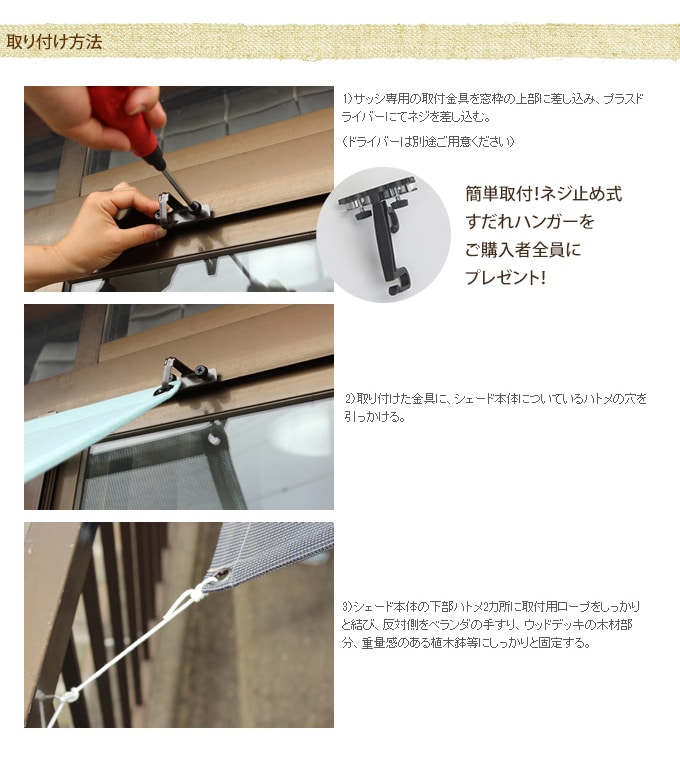 取り付け方法

1)サッシ専用の取付金具を窓枠の上部に差し込み、プラスドライバーにてネジを差し込む。

(ドライバーは別途ご用意ください)

簡単取付!ネジ止め式
すだれハンガーを
ご購入者全員に
プレゼント!

2)取り付けた金具に、シェード本体についているハトメの穴を引っかける。

3)シェード本体の下部ハトメ2カ所に取付用ロープをしっかりと結び、反対側をベランダの手すり、ウッドデッキの木材部分、重量感のある植木鉢等にしっかりと固定する。