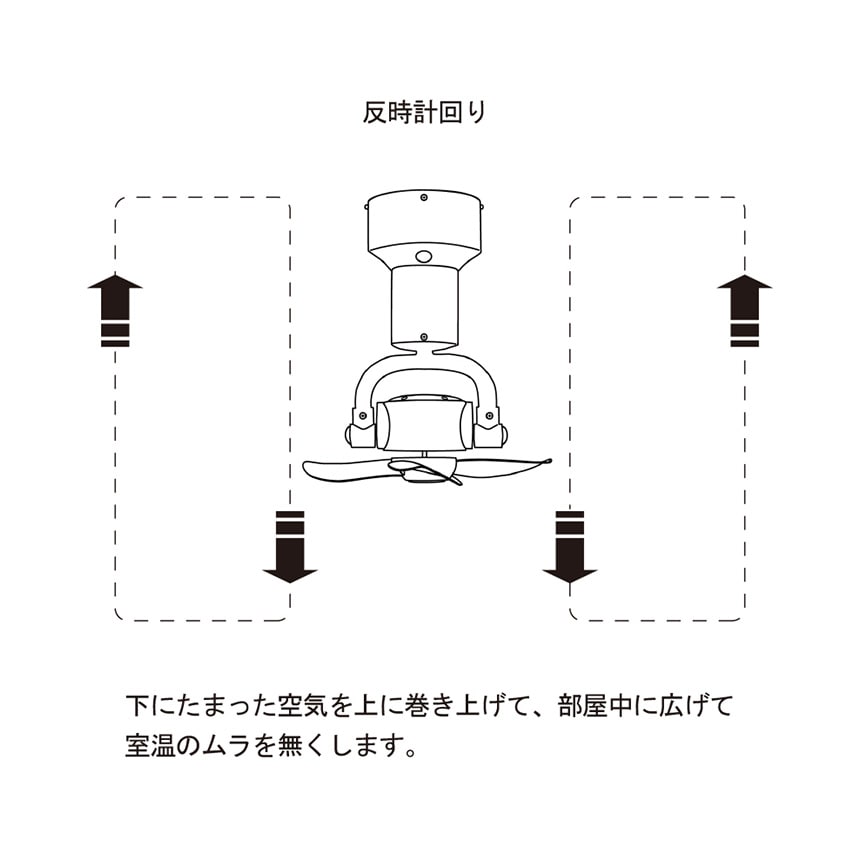 反時計回り

下にたまった空気を上に巻き上げて、部屋中に広げて室温のムラを無くします。