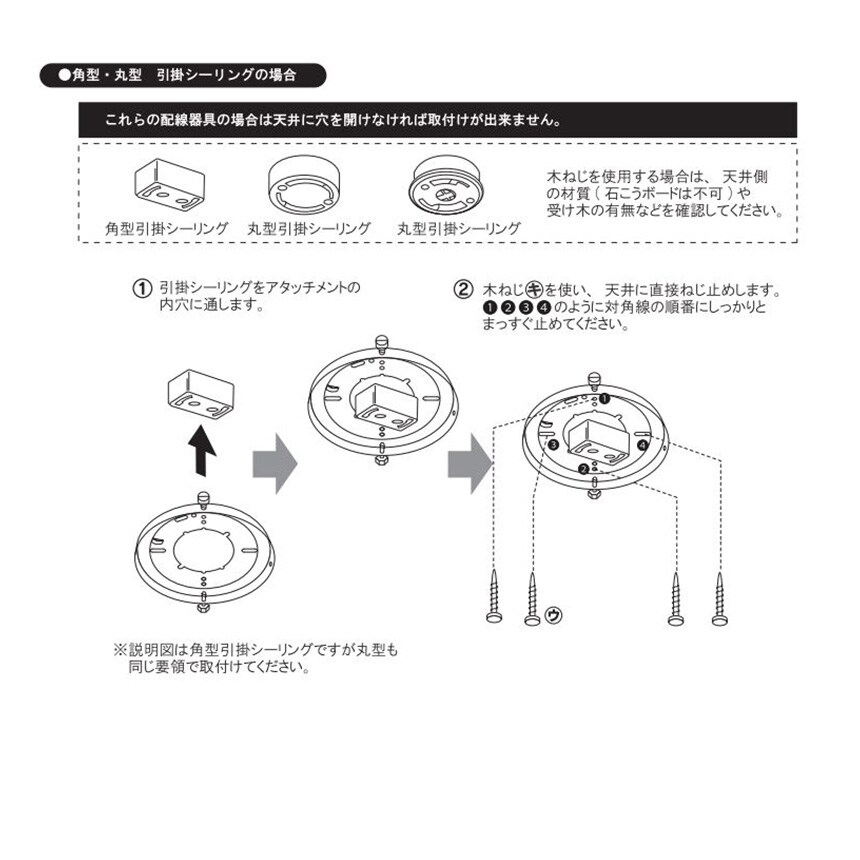 ●角型・丸型　引掛シーリングの場合

これらの配線器具の場合は天井に穴を開けなければ取付けが出来ません。

角型引掛シーリング　丸型引掛シーリング　丸型引掛シーリング

木ねじを使用する場合は、天井側の材質（石こうボードは不可）や受け木の有無などを確認してください。

① 引掛シーリングをアタッチメントの内穴に通します。

② 木ねじ㋖を使い、天井に直接ねじ止めします。❶❷❸❹のように対角線の順番にしっかりとまっすぐ止めてください。

❶ ❷ ❸ ❹

㋒

※説明図は角型引掛シーリングですが丸型も同じ要領で取付けてください。