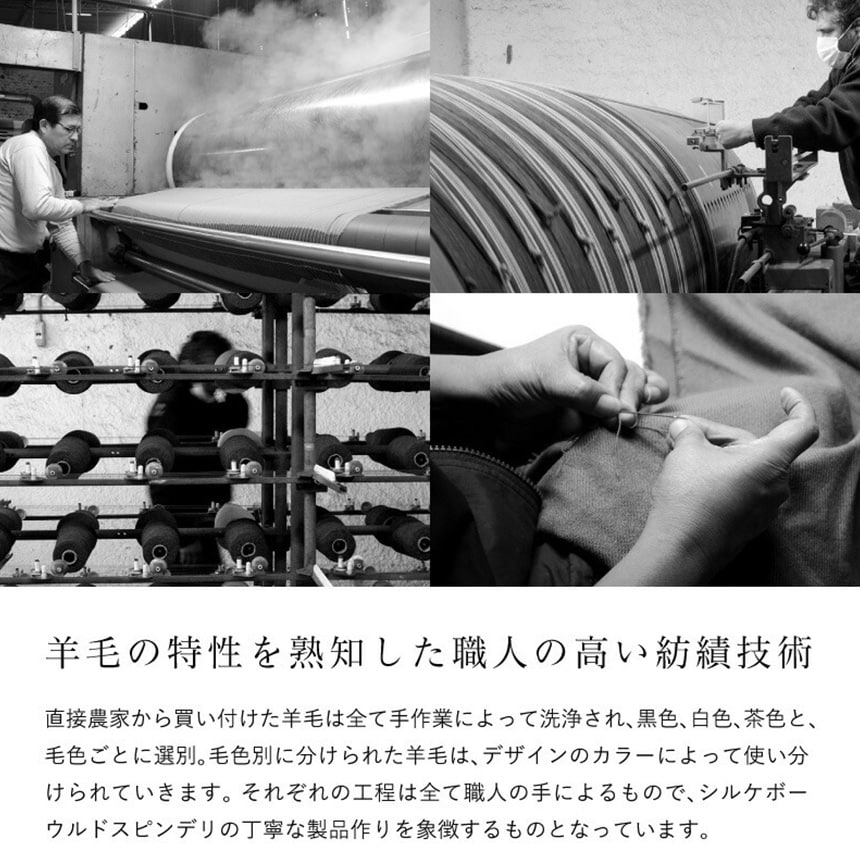 羊毛の特性を熟知した職人の高い紡績技術

直接農家から買い付けた羊毛は全て手作業によって洗浄され、黒色、白色、茶色と、毛色ごとに選別。毛色別に分けられた羊毛は、デザインのカラーによって使い分けられていきます。それぞれの工程は全て職人の手によるもので、シルケボーウルドスピンデリの丁寧な製品作りを象徴するものとなっています。