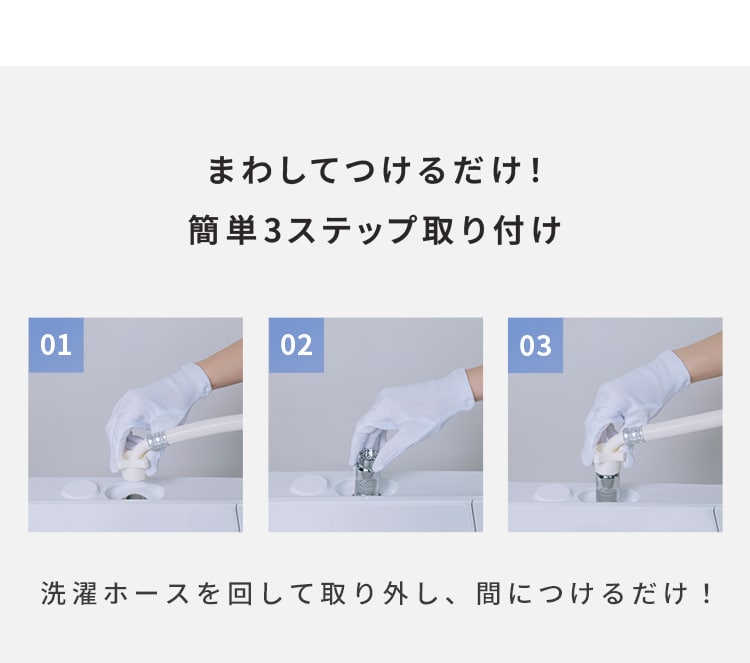 まわしてつけるだけ!
簡単3ステップ取り付け

01

02

03

洗濯ホースを回して取り外し、間につけるだけ!