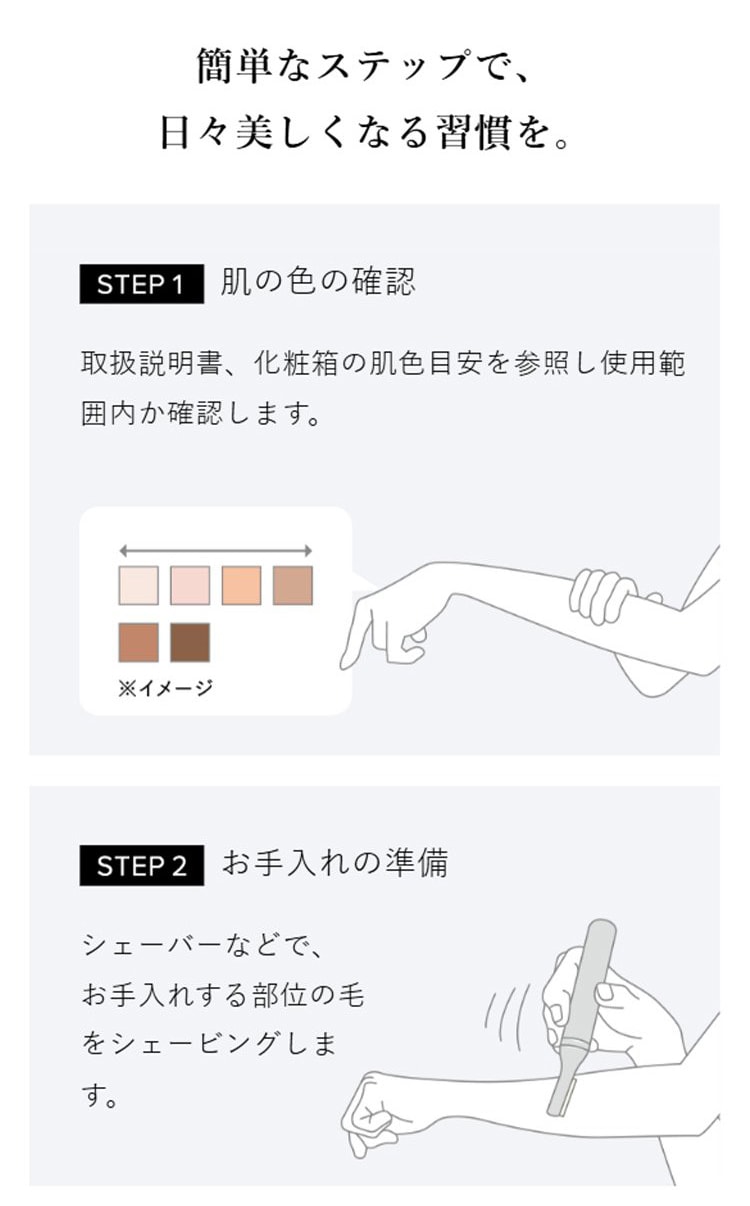 簡単なステップで、
日々美しくなる習慣を。

STEP 1 肌の色の確認

取扱説明書、化粧箱の肌色目安を参照し使用範囲内か確認します。

※イメージ

STEP 2 お手入れの準備

シェーバーなどで、お手入れする部位の毛をシェービングします。