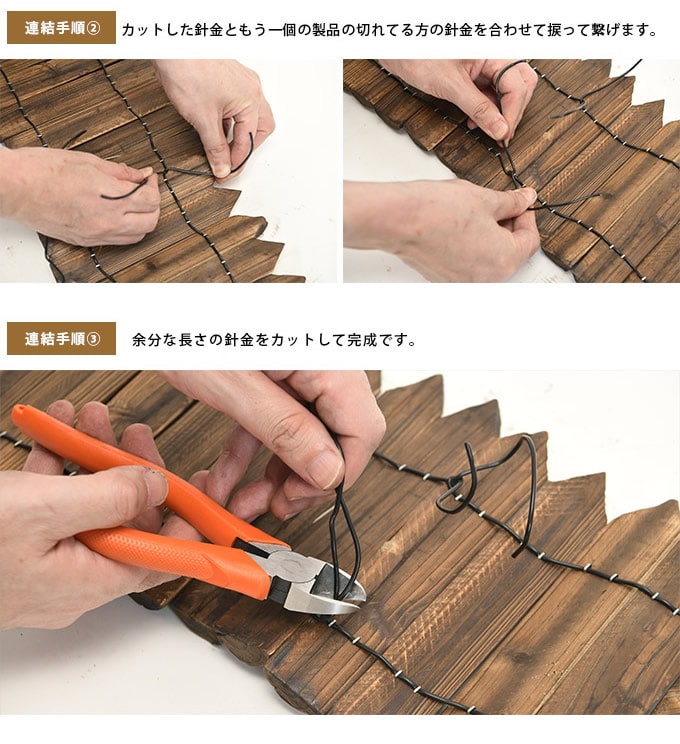 連結手順②

カットした針金ともう一個の製品の切れてる方の針金を合わせて捩って繋げます。

連結手順③

余分な長さの針金をカットして完成です。