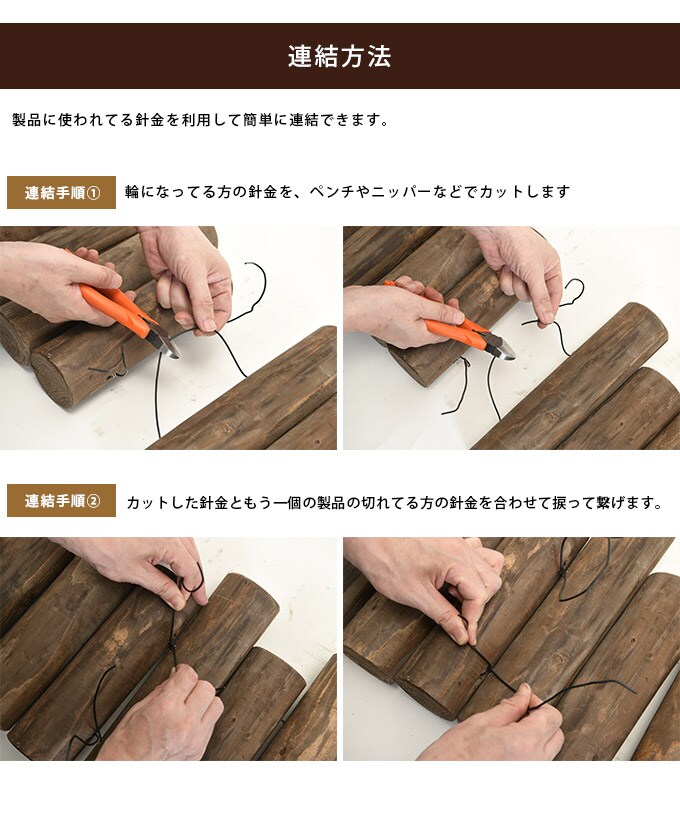 連結方法

製品に使われてる針金を利用して簡単に連結できます。

連結手順①

輪になってる方の針金を、ペンチやニッパーなどでカットします

連結手順②

カットした針金ともう一個の製品の切れてる方の針金を合わせて捩って繋げます。