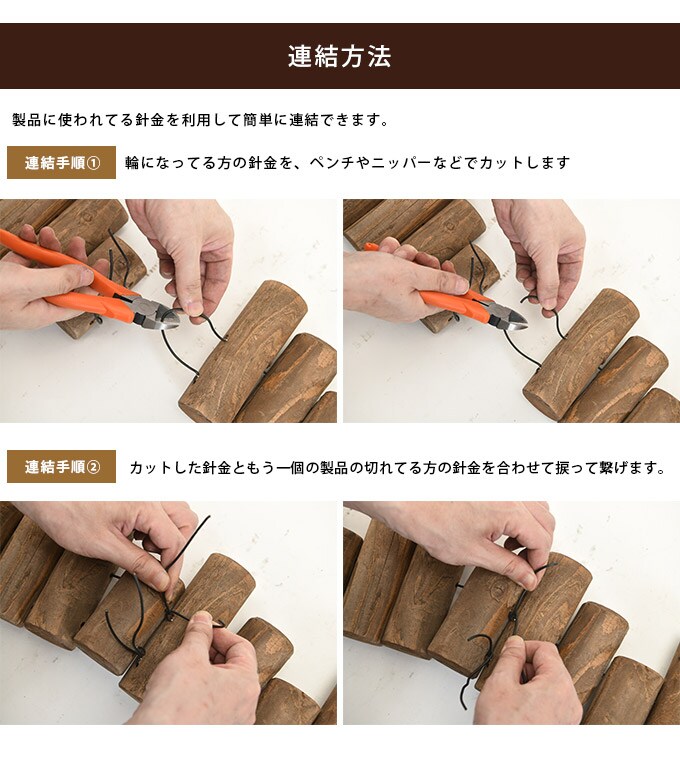 連結方法

製品に使われてる針金を利用して簡単に連結できます。

連結手順①

輪になってる方の針金を、ペンチやニッパーなどでカットします

連結手順②

カットした針金ともう一個の製品の切れてる方の針金を合わせて捩って繋げます。