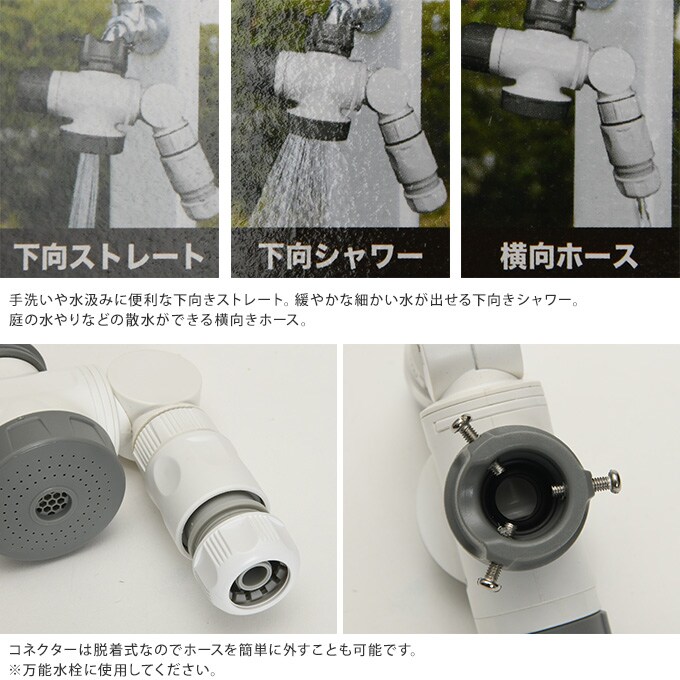 下向ストレート

下向シャワー

横向ホース

手洗いや水汲みに便利な下向きストレート。緩やかな細かい水が出せる下向きシャワー。
庭の水やりなどの散水ができる横向きホース。

コネクターは脱着式なのでホースを簡単に外すことも可能です。
※万能水栓に使用してください。