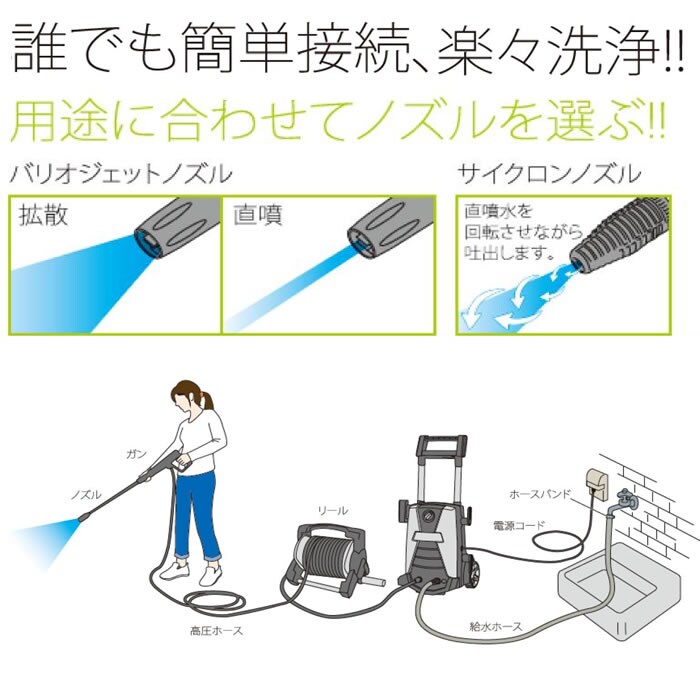 誰でも簡単接続、楽々洗浄!!

用途に合わせてノズルを選ぶ!!

バリオジェットノズル

拡散

直噴

サイクロンノズル

直噴水を回転させながら吐出します。

ガン

ノズル

リール

ホースバンド

電源コード

高圧ホース

給水ホース