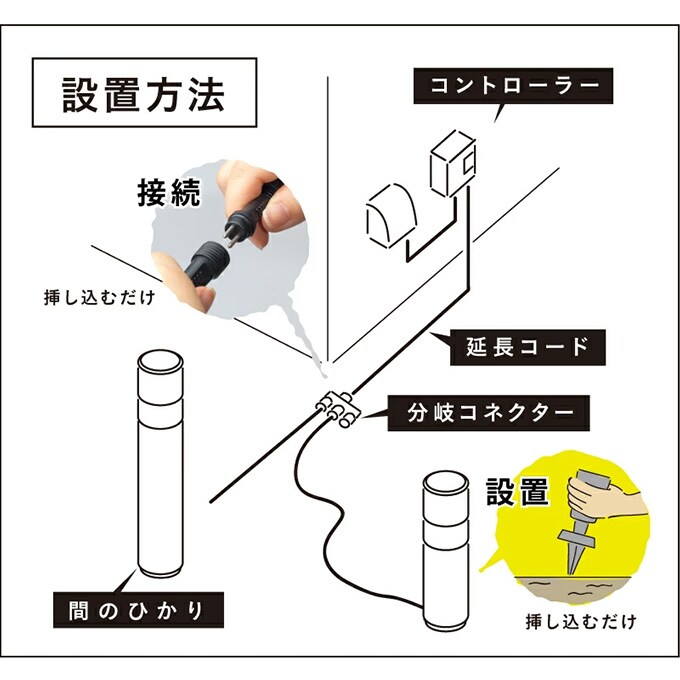 設置方法

コントローラー

接続

挿し込むだけ

延長コード

分岐コネクター

設置

間のひかり

挿し込むだけ