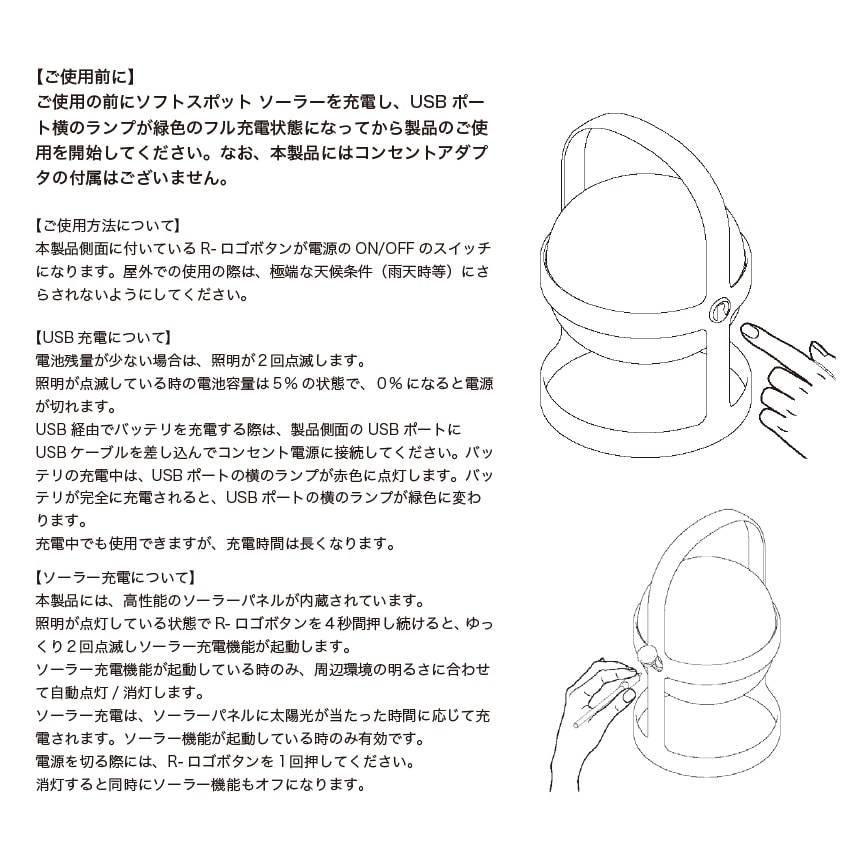 【ご使用前に】
ご使用の前にソフトスポット ソーラーを充電し、USB ポート横のランプが緑色のフル充電状態になってから製品のご使用を開始してください。なお、本製品にはコンセントアダプタの付属はございません。

【ご使用方法について】
本製品側面に付いている R- ロゴボタンが電源の ON/OFF のスイッチになります。屋外での使用の際は、極端な天候条件（雨天時等）にさらされないようにしてください。

【USB 充電について】
電池残量が少ない場合は、照明が２回点滅します。
照明が点滅している時の電池容量は５% の状態で、０% になると電源が切れます。
USB 経由でバッテリを充電する際は、製品側面の USB ポートに USB ケーブルを差し込んでコンセント電源に接続してください。バッテリの充電中は、USB ポートの横のランプが赤色に点灯します。バッテリが完全に充電されると、USB ポートの横のランプが緑色に変わります。
充電中でも使用できますが、充電時間は長くなります。

【ソーラー充電について】
本製品には、高性能のソーラーパネルが内蔵されています。
照明が点灯している状態で R- ロゴボタンを４秒間押し続けると、ゆっくり２回点滅しソーラー充電機能が起動します。
ソーラー充電機能が起動している時のみ、周辺環境の明るさに合わせて自動点灯 / 消灯します。
ソーラー充電は、ソーラーパネルに太陽光が当たった時間に応じて充電されます。ソーラー機能が起動している時のみ有効です。
電源を切る際には、R- ロゴボタンを１回押してください。
消灯すると同時にソーラー機能もオフになります。