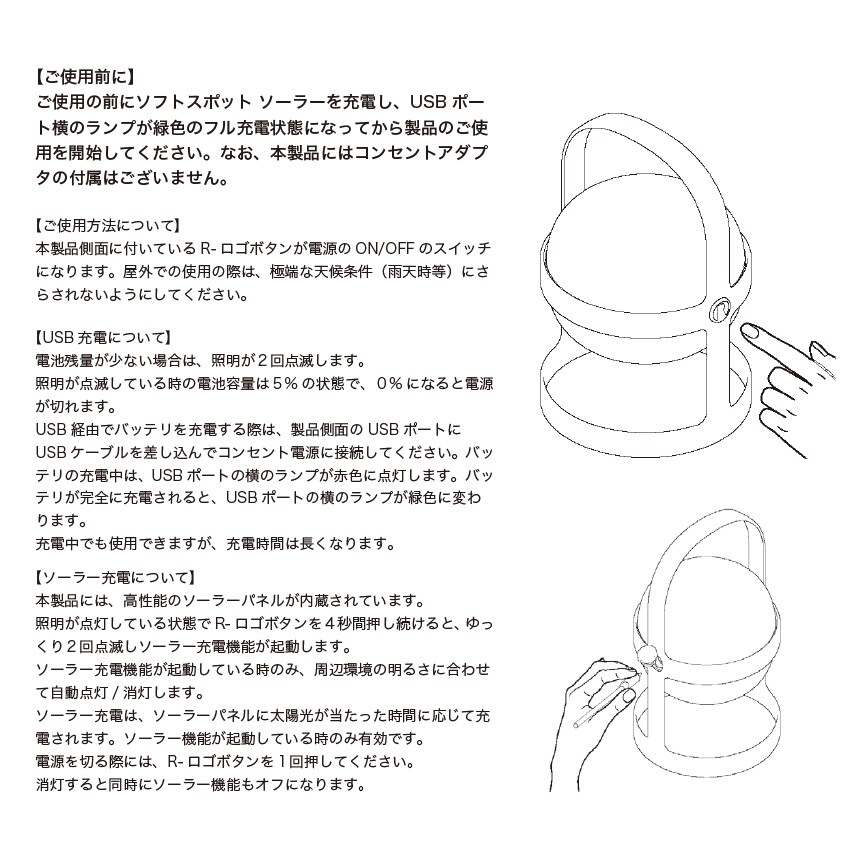 【ご使用前に】
ご使用の前にソフトスポット ソーラーを充電し、USB ポート横のランプが緑色のフル充電状態になってから製品のご使用を開始してください。なお、本製品にはコンセントアダプタの付属はございません。

【ご使用方法について】
本製品側面に付いている R- ロゴボタンが電源の ON/OFF のスイッチになります。屋外での使用の際は、極端な天候条件（雨天時等）にさらされないようにしてください。

【USB 充電について】
電池残量が少ない場合は、照明が２回点滅します。
照明が点滅している時の電池容量は５% の状態で、０% になると電源が切れます。
USB 経由でバッテリを充電する際は、製品側面の USB ポートに USB ケーブルを差し込んでコンセント電源に接続してください。バッテリの充電中は、USB ポートの横のランプが赤色に点灯します。バッテリが完全に充電されると、USB ポートの横のランプが緑色に変わります。
充電中でも使用できますが、充電時間は長くなります。

【ソーラー充電について】
本製品には、高性能のソーラーパネルが内蔵されています。
照明が点灯している状態で R- ロゴボタンを４秒間押し続けると、ゆっくり２回点滅しソーラー充電機能が起動します。
ソーラー充電機能が起動している時のみ、周辺環境の明るさに合わせて自動点灯 / 消灯します。
ソーラー充電は、ソーラーパネルに太陽光が当たった時間に応じて充電されます。ソーラー機能が起動している時のみ有効です。
電源を切る際には、R- ロゴボタンを１回押してください。
消灯すると同時にソーラー機能もオフになります。