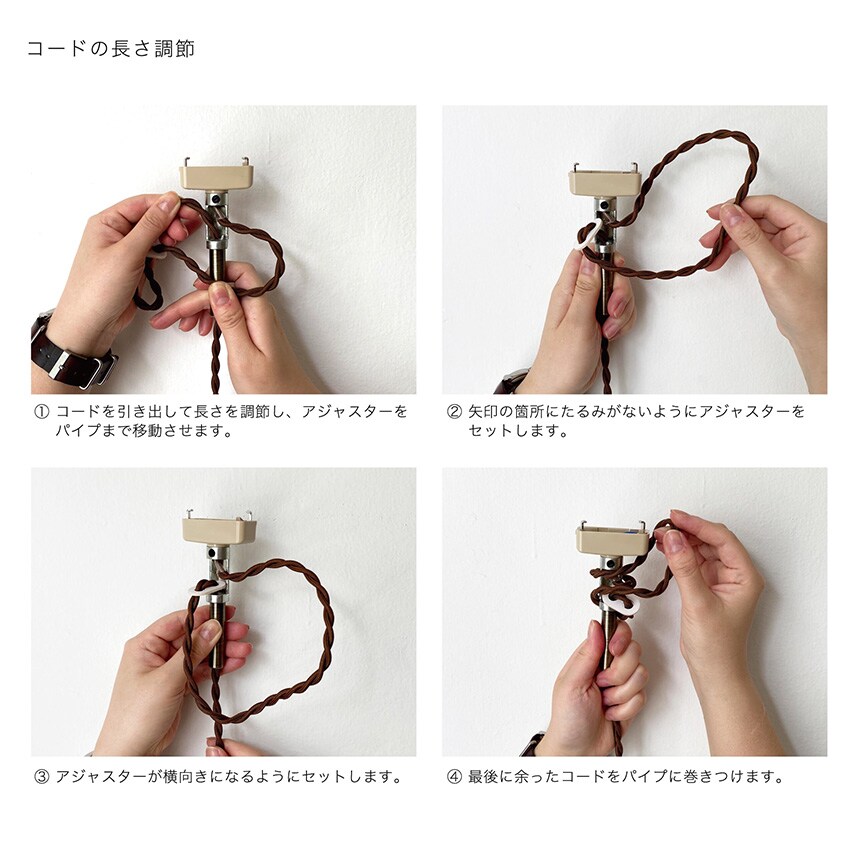 コードの長さ調節

① コードを引き出して長さを調節し、アジャスターをパイプまで移動させます。

② 矢印の箇所にたるみがないようにアジャスターをセットします。

③ アジャスターが横向きになるようにセットします。

④ 最後に余ったコードをパイプに巻きつけます。