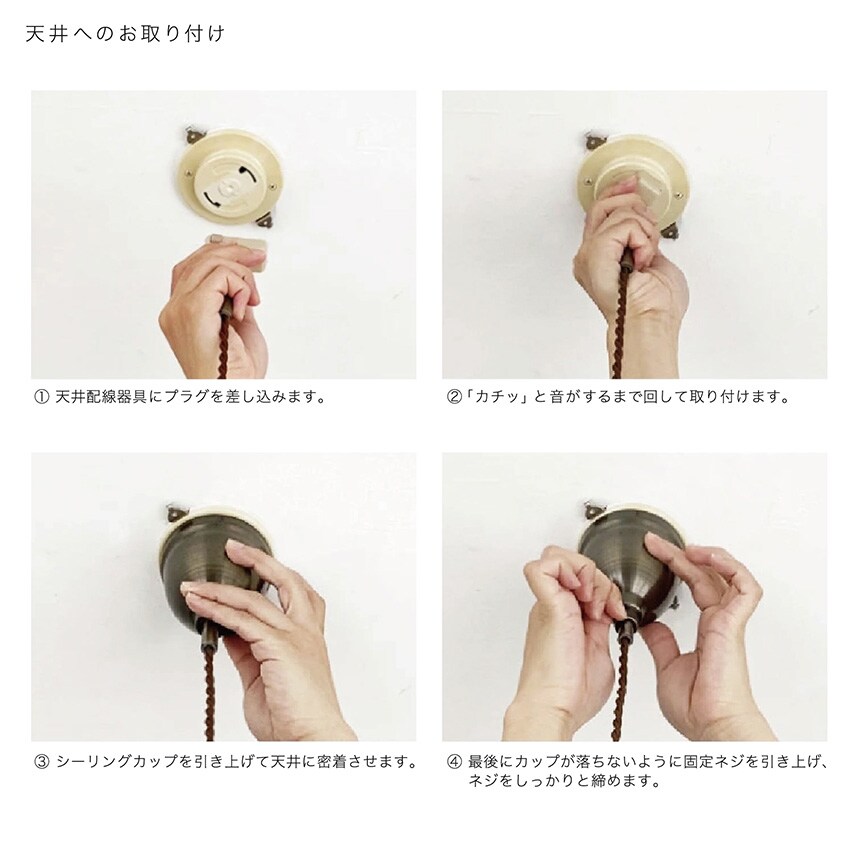 天井へのお取り付け

① 天井配線器具にプラグを差し込みます。

②「カチッ」と音がするまで回して取り付けます。

③ シーリングカップを引き上げて天井に密着させます。

④ 最後にカップが落ちないように固定ネジを引き上げ、ネジをしっかりと締めます。