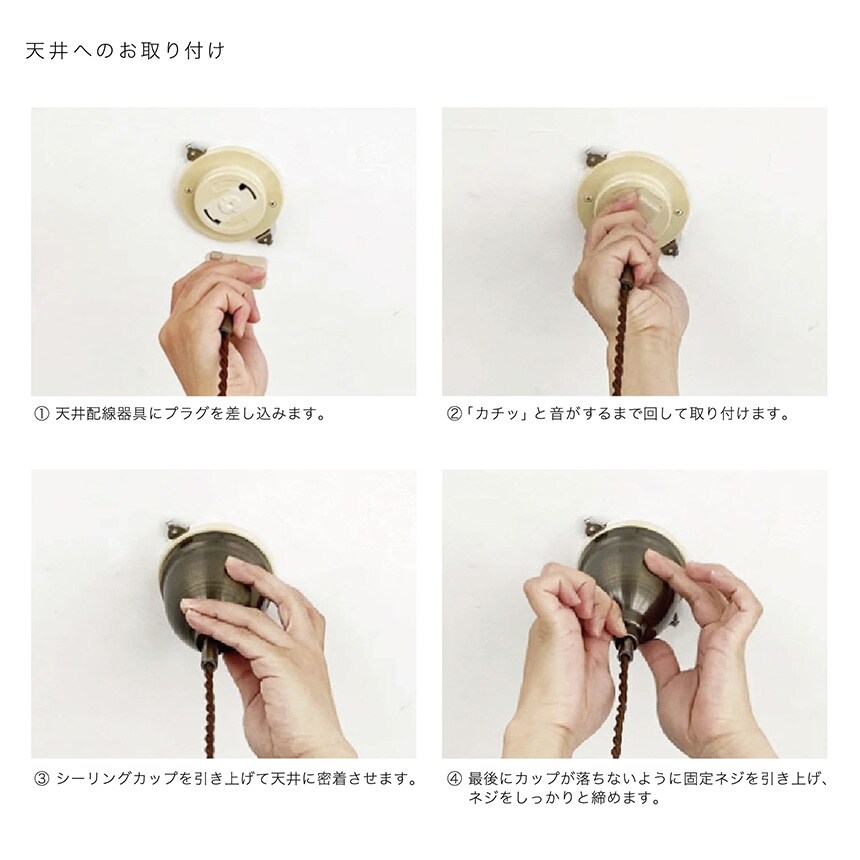 天井へのお取り付け

① 天井配線器具にプラグを差し込みます。

②「カチッ」と音がするまで回して取り付けます。

③ シーリングカップを引き上げて天井に密着させます。

④ 最後にカップが落ちないように固定ネジを引き上げ、ネジをしっかりと締めます。