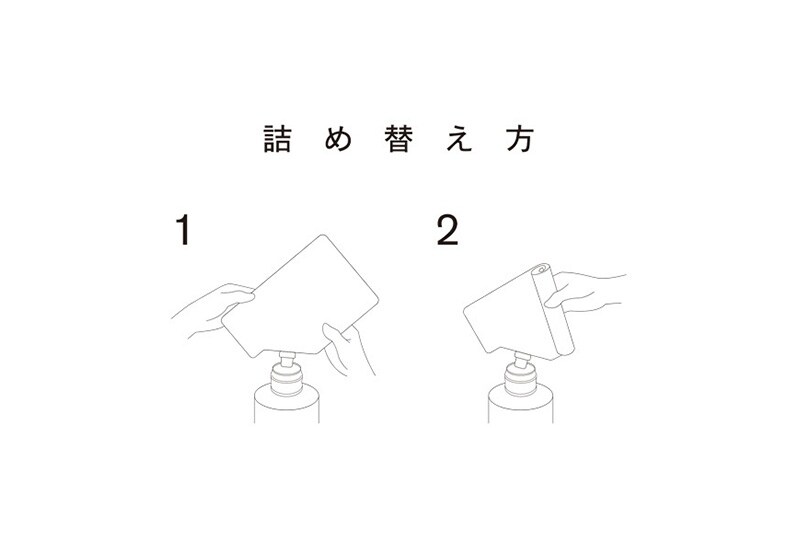 詰め替え方

1

2