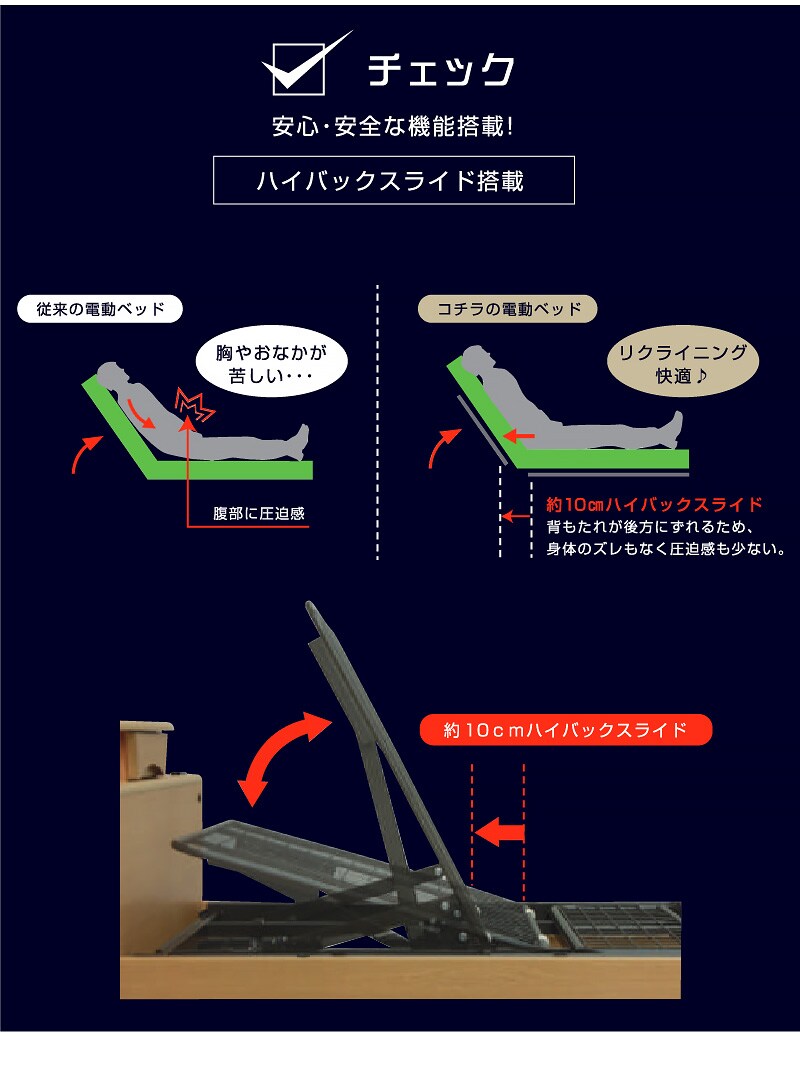 チェック

安心･安全な機能搭載!

ハイバックスライド搭載

従来の電動ベッド

胸やおなかが苦しい･･･

腹部に圧迫感

コチラの電動ベッド

リクライニング快適♪

約10㎝ハイバックスライド
背もたれが後方にずれるため、身体のズレもなく圧迫感も少ない。

約10cmハイバックスライド