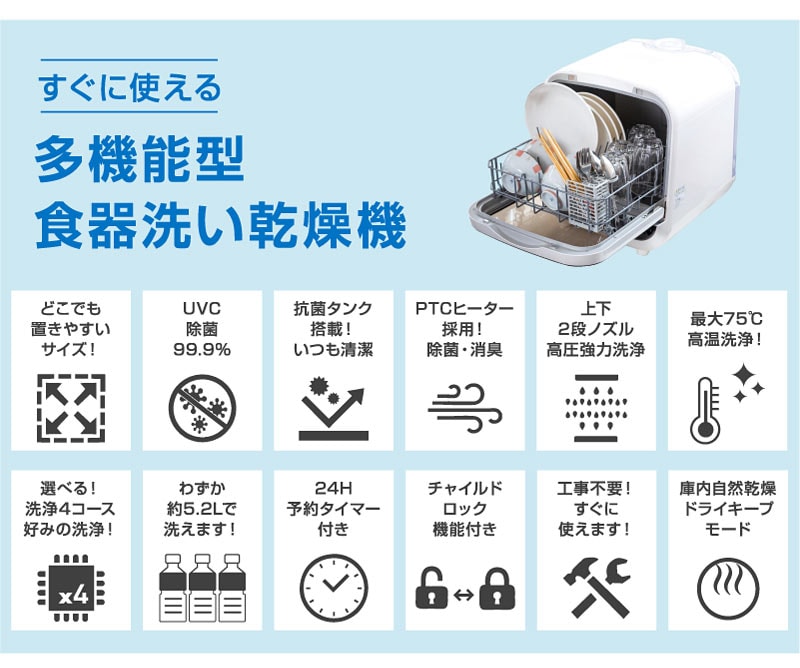 すぐに使える

多機能型
食器洗い乾燥機

どこでも
置きやすい
サイズ!

UVC
除菌
99.9%

抗菌タンク
搭載!
いつも清潔

PTCヒーター
採用!
除菌・消臭

上下
2段ノズル
高圧強力洗浄

最大75℃
高温洗浄!

選べる!
洗浄4コース
好みの洗浄!

x4

わずか
約5.2Lで
洗えます!

24H
予約タイマー
付き

チャイルド
ロック
機能付き

工事不要!
すぐに
使えます!

庫内自然乾燥
ドライキープ
モード