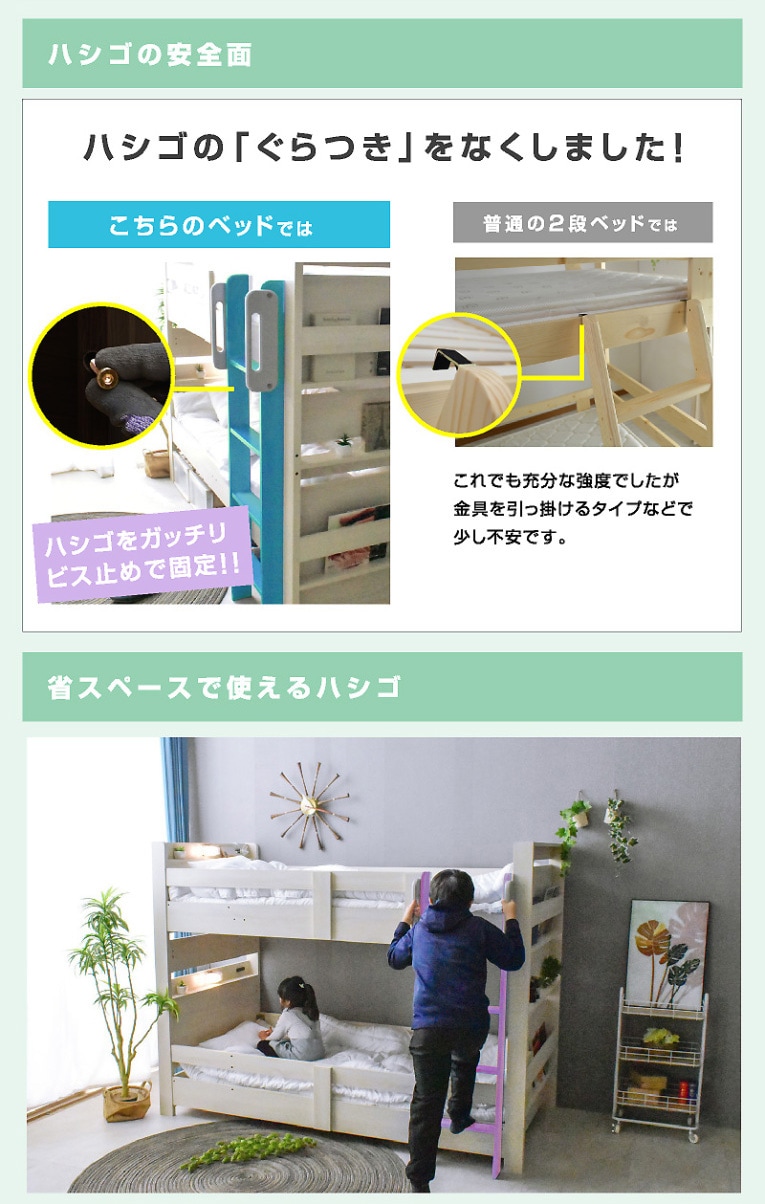 ハシゴの安全面

ハシゴの「ぐらつき」をなくしました!

こちらのベッドでは

ハシゴをガッチリ
ビス止めで固定!!

普通の2段ベッドでは

これでも充分な強度でしたが
金具を引っ掛けるタイプなどで
少し不安です。

省スペースで使えるハシゴ