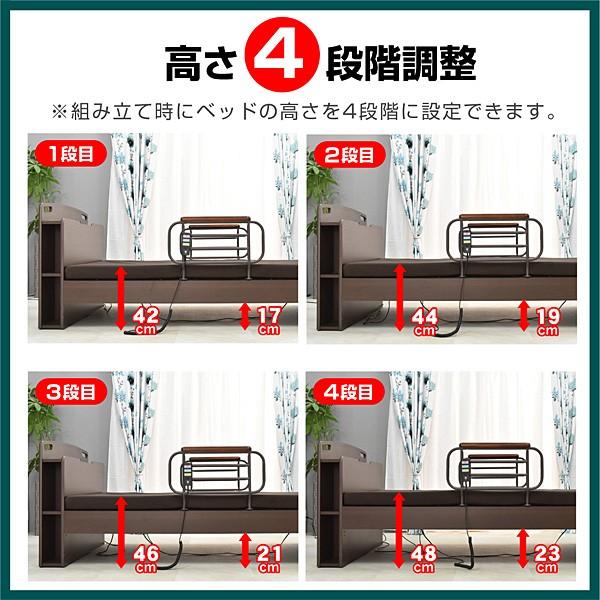 高さ 4 段階調整

※組み立て時にベッドの高さを4段階に設定できます。

1段目

42 cm

17 cm

2段目

44 cm

19 cm

3段目

46 cm

21 cm

4段目

48 cm

23 cm