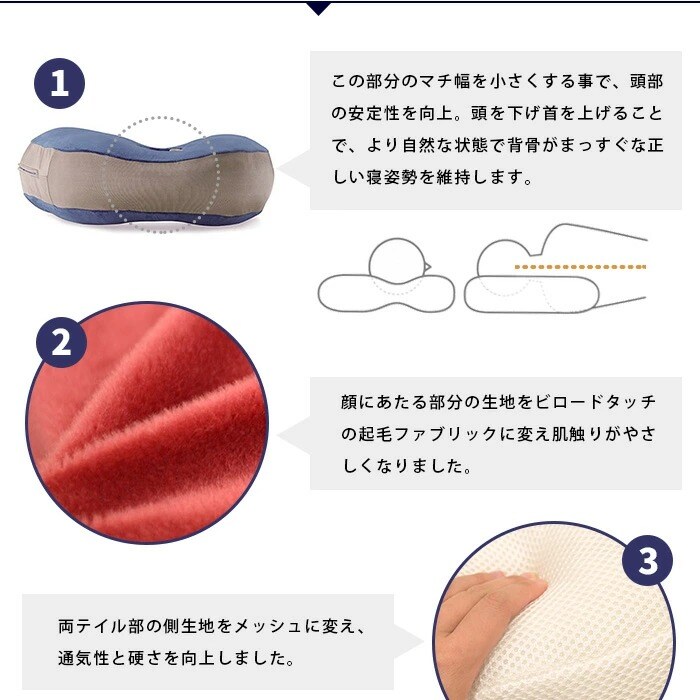 1

この部分のマチ幅を小さくする事で、頭部の安定性を向上。頭を下げ首を上げることで、より自然な状態で背骨がまっすぐな正しい寝姿勢を維持します。

2

顔にあたる部分の生地をビロードタッチの起毛ファブリックに変え肌触りがやさしくなりました。

3

両テイル部の側生地をメッシュに変え、通気性と硬さを向上しました。